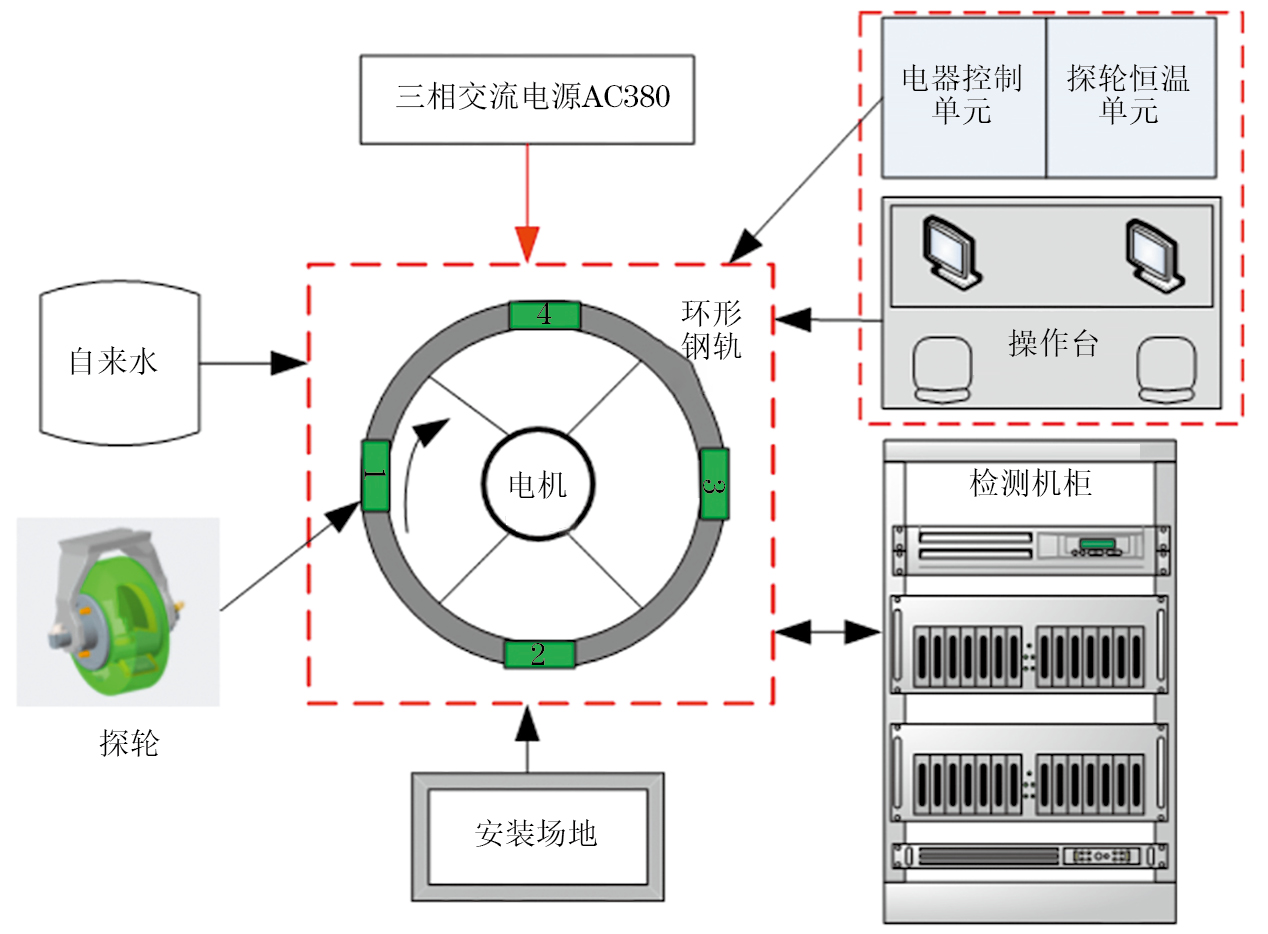 三相交流电源AC380

电器控制单元

探轮恒温单元

操作台

自来水

环形钢轨

4

1

电机

3

2

检测机柜

探轮

安装场地