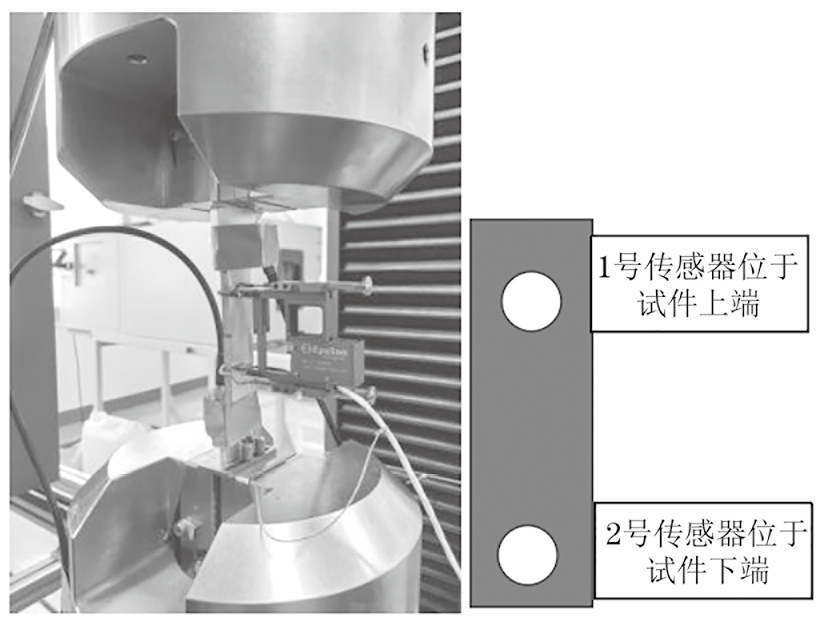 Epsilon

1号传感器位于试件上端

2号传感器位于试件下端