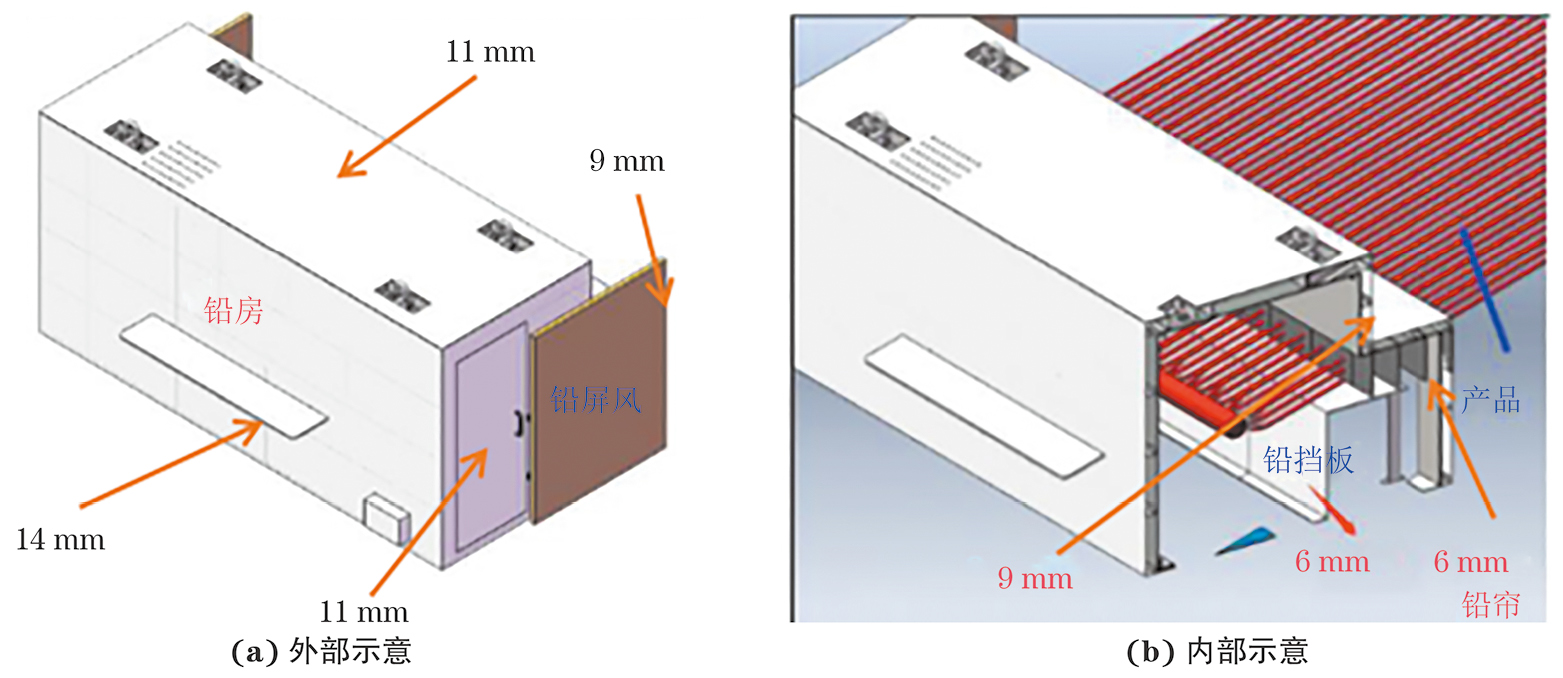 11 mm

9 mm

铅房

铅屏风

14 mm

11 mm

(a) 外部示意

产品

铅挡板

9 mm

6 mm

6 mm

铅帘

(b) 内部示意