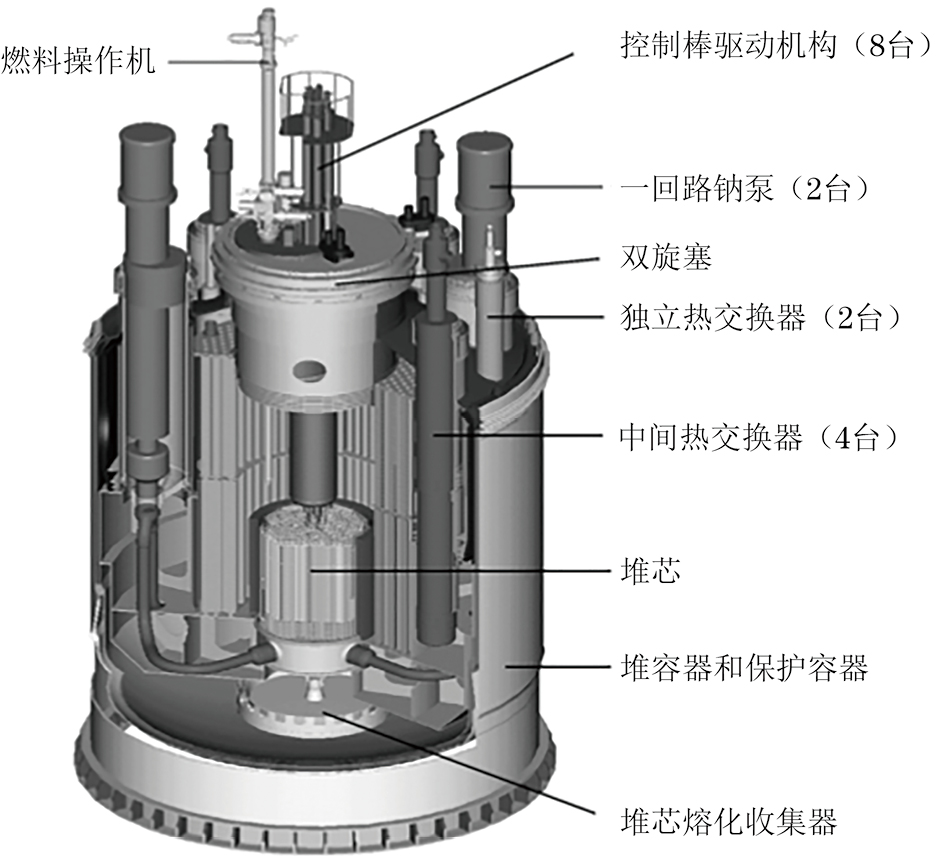 燃料操作机

控制棒驱动机构（8台）

一回路钠泵（2台）

双旋塞

独立热交换器（2台）

中间热交换器（4台）

堆芯

堆容器和保护容器

堆芯熔化收集器