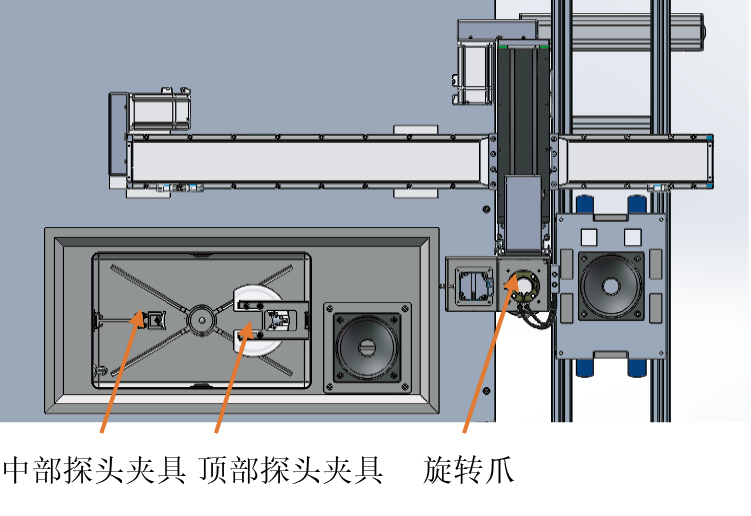 中部探头夹具 顶部探头夹具 旋转爪