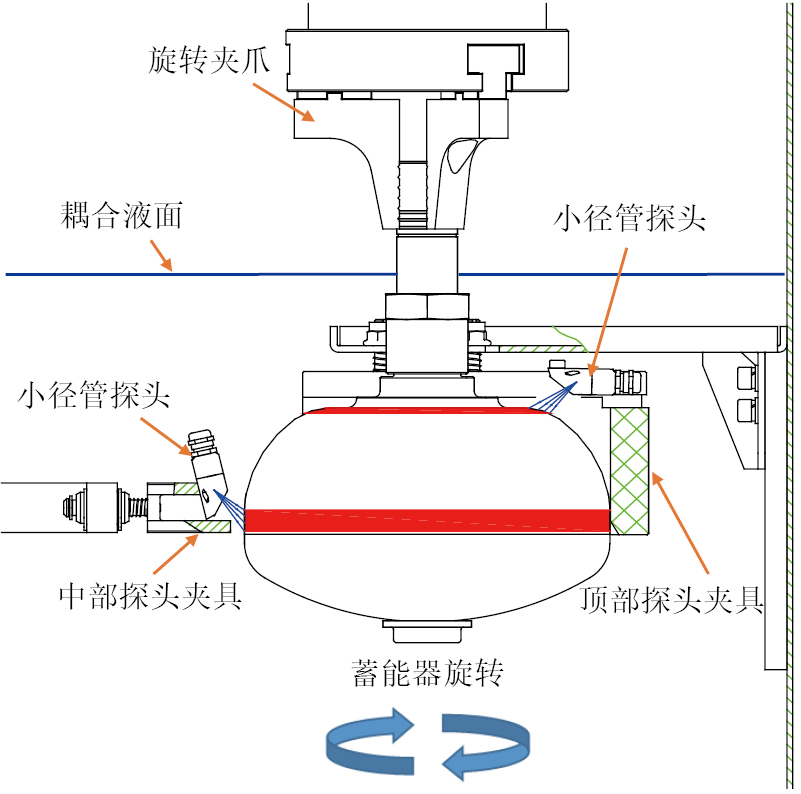 旋转夹爪

耦合液面

小径管探头

小径管探头

中部探头夹具

顶部探头夹具

蓄能器旋转