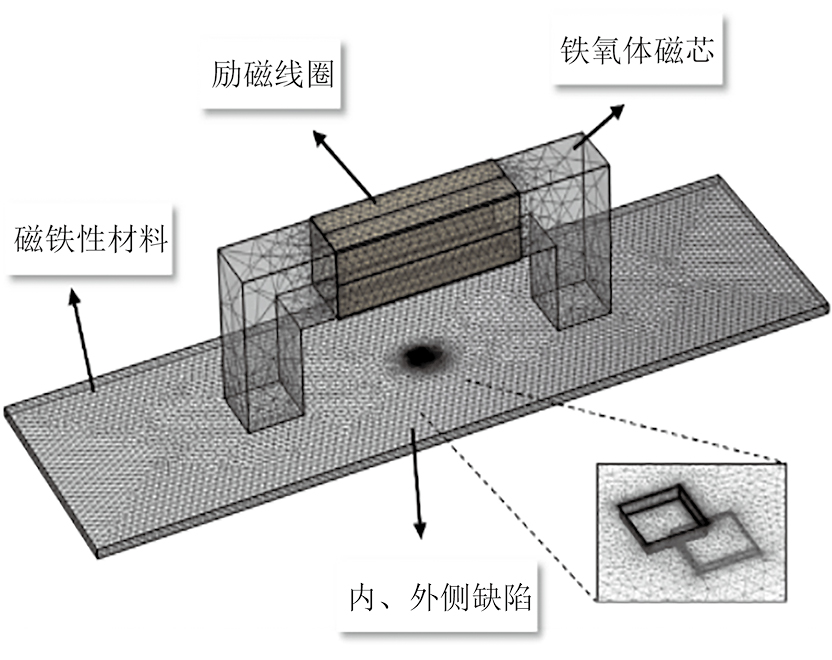 励磁线圈

铁氧体磁芯

磁铁性材料

内、外侧缺陷