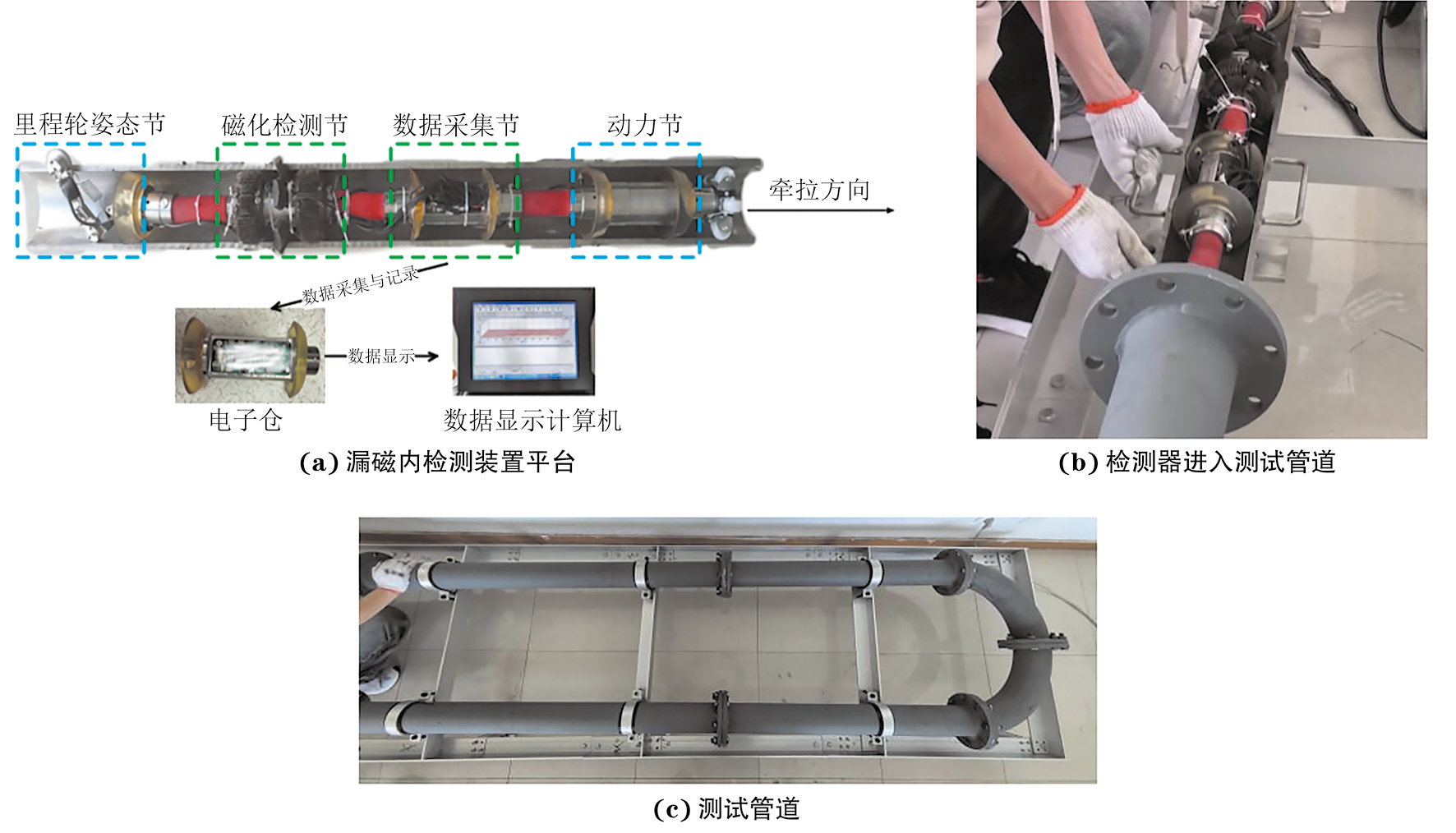 里程轮姿态节

磁化检测节

数据采集节

动力节

牵拉方向

数据采集与记录

数据显示

电子仓

数据显示计算机

(a) 漏磁内检测装置平台

(b) 检测器进入测试管道

(c) 测试管道