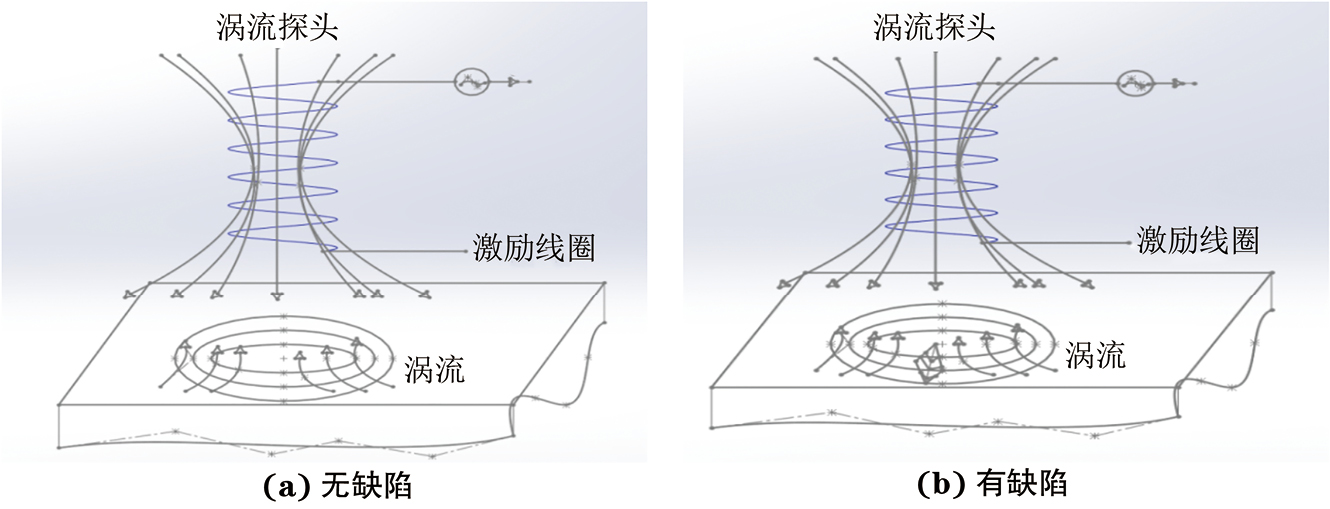 涡流探头

激励线圈

涡流

(a) 无缺陷

涡流探头

激励线圈

涡流

(b) 有缺陷