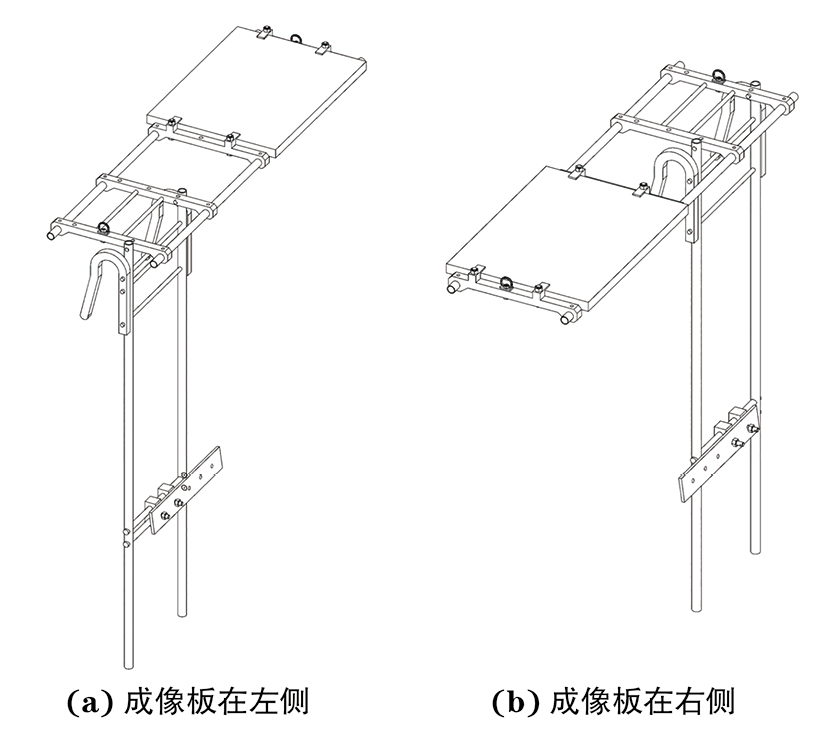 (a) 成像板在左侧

(b) 成像板在右侧