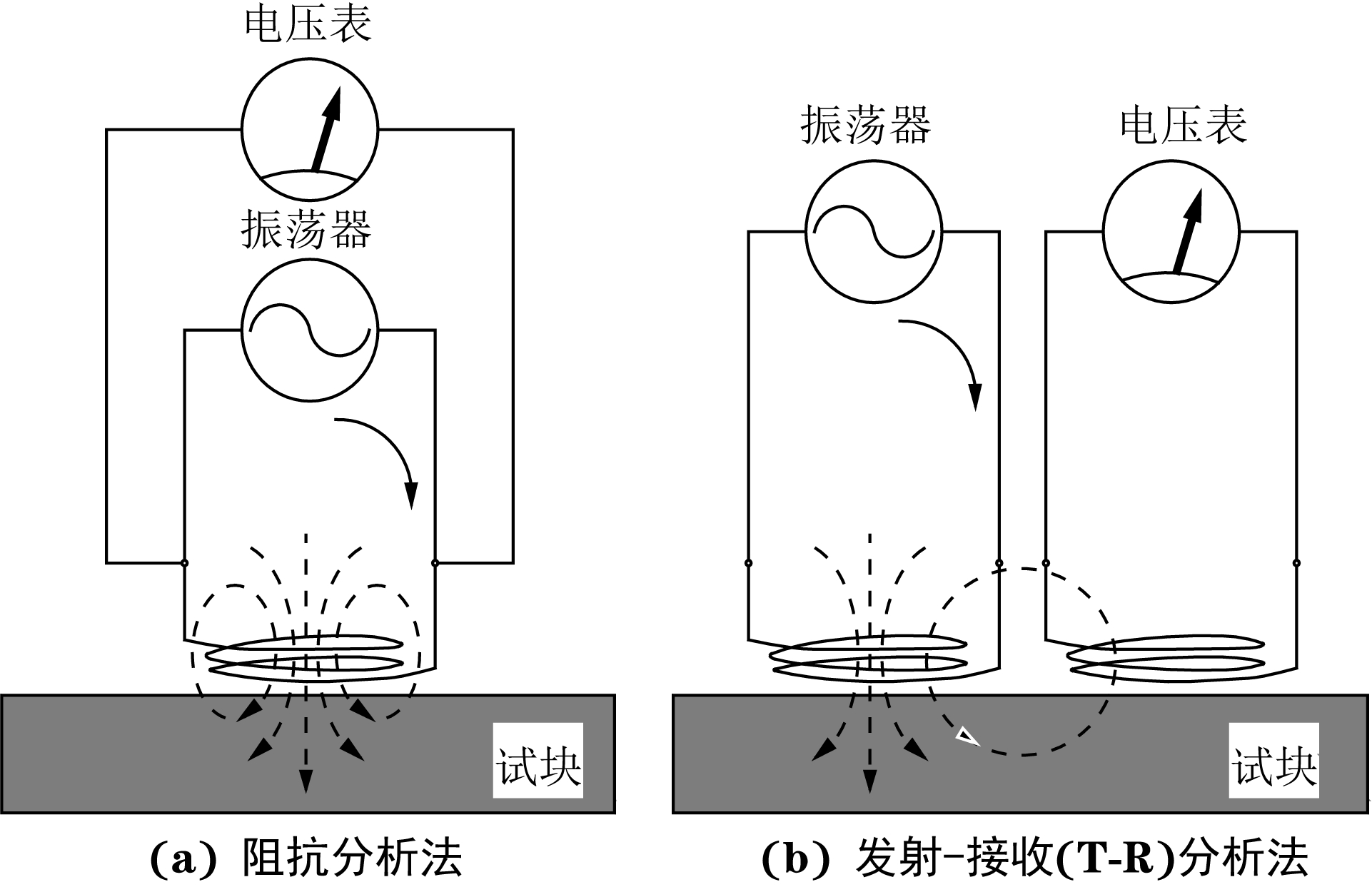 电压表

振荡器

试块

(a) 阻抗分析法

振荡器

电压表

试块

(b) 发射-接收(T-R)分析法